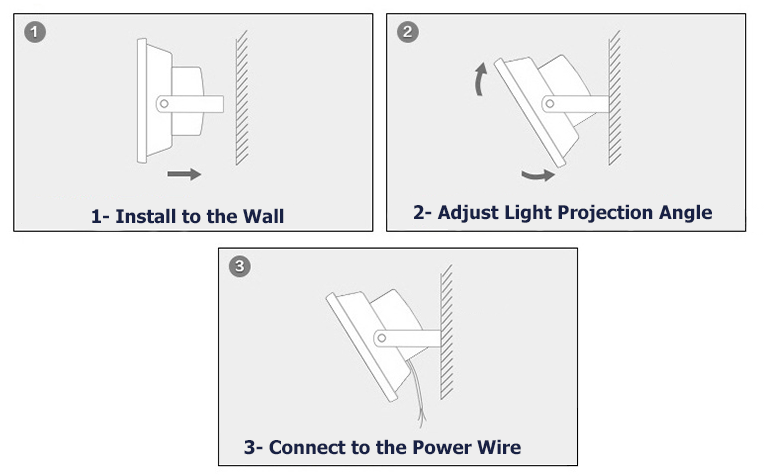 1

1- Install to the Wall

2

2- Adjust Light Projection Angle

3

3- Connect to the Power Wire