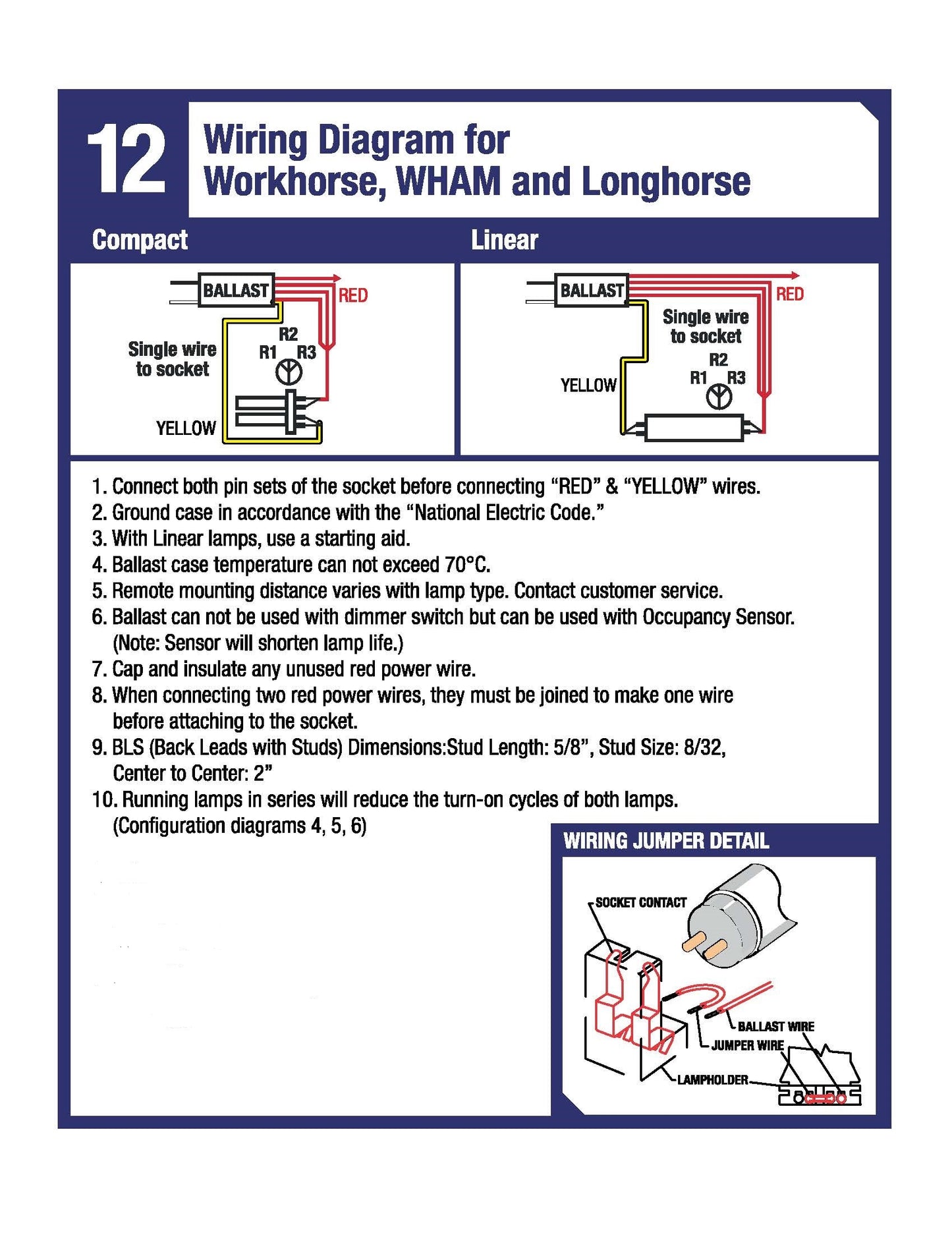 12

Wiring Diagram for Workhorse, WHAM and Longhorse

Compact

BALLAST
RED
Single wire to socket
R2
R1 R3
YELLOW

Linear

BALLAST
RED
Single wire to socket
R2
R1 R3
YELLOW

1. Connect both pin sets of the socket before connecting “RED” & “YELLOW” wires.
2. Ground case in accordance with the “National Electric Code.”
3. With Linear lamps, use a starting aid.
4. Ballast case temperature can not exceed 70°C.
5. Remote mounting distance varies with lamp type. Contact customer service.
6. Ballast can not be used with dimmer switch but can be used with Occupancy Sensor. (Note: Sensor will shorten lamp life.)
7. Cap and insulate any unused red power wire.
8. When connecting two red power wires, they must be joined to make one wire before attaching to the socket.
9. BLS (Back Leads with Studs) Dimensions:Stud Length: 5/8”, Stud Size: 8/32, Center to Center: 2”
10. Running lamps in series will reduce the turn-on cycles of both lamps. (Configuration diagrams 4, 5, 6)

WIRING JUMPER DETAIL

SOCKET CONTACT
BALLAST WIRE
JUMPER WIRE
LAMPHOLDER