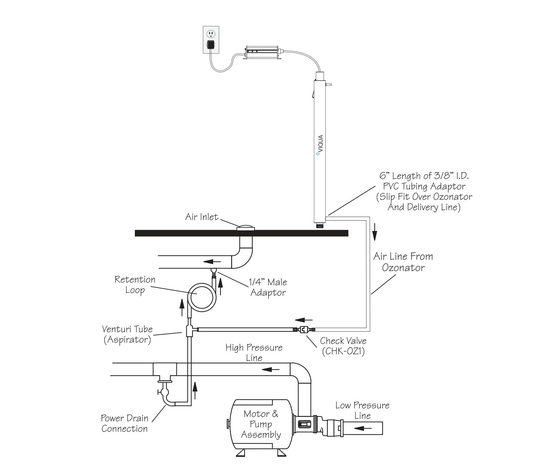 VIQUA

6" Length of 3/8" I.D. PVC Tubing Adaptor (Slip Fit Over Ozonator And Delivery Line)

Air Inlet

Air Line From Ozonator

Retention Loop

1/4" Male Adaptor

Venturi Tube (Aspirator)

Check Valve (CHK-OZ1)

High Pressure Line

Power Drain Connection

Motor & Pump Assembly

Low Pressure Line