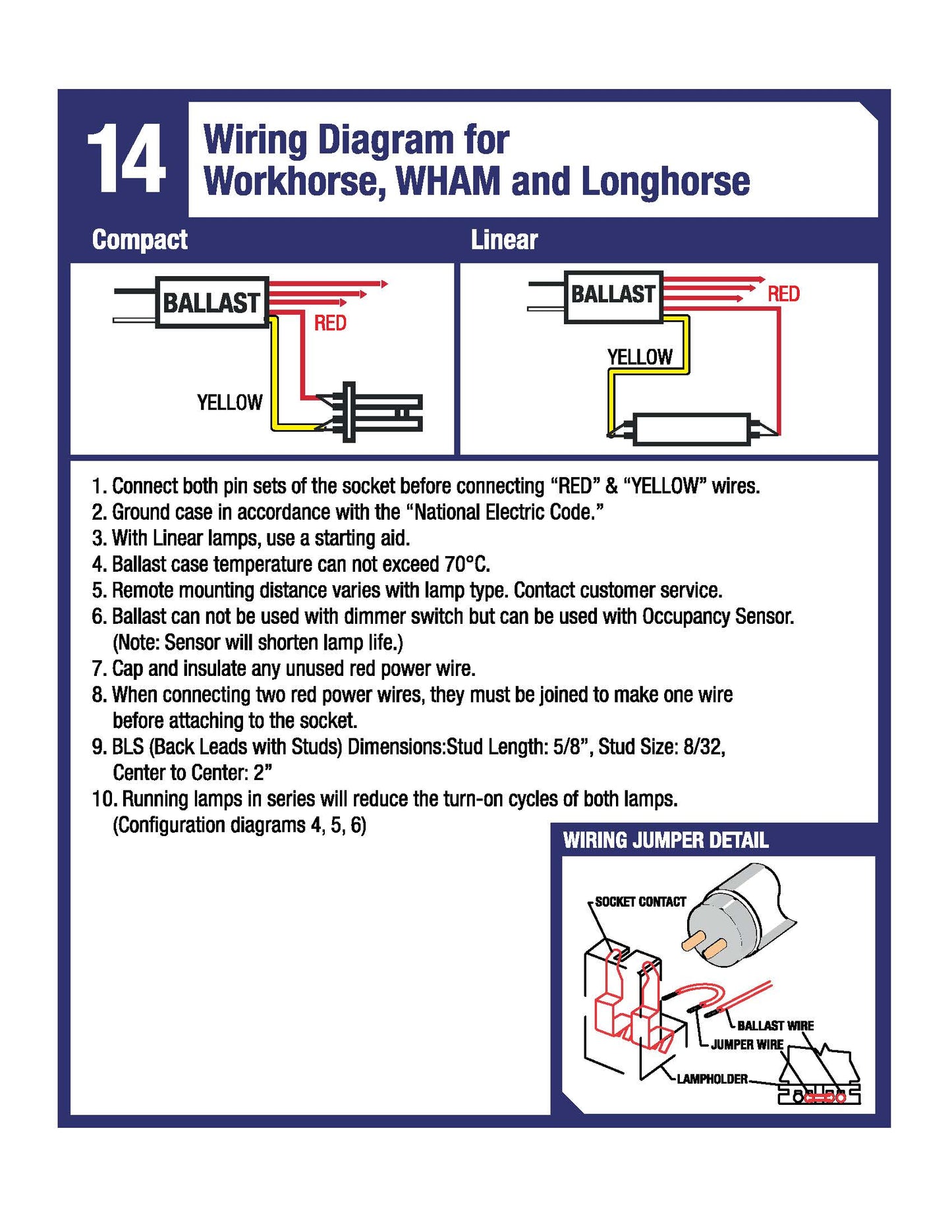 14

Wiring Diagram for
Workhorse, WHAM and Longhorse

Compact

BALLAST

RED

YELLOW

Linear

BALLAST

RED

YELLOW

1. Connect both pin sets of the socket before connecting “RED” & “YELLOW” wires.
2. Ground case in accordance with the “National Electric Code.”
3. With Linear lamps, use a starting aid.
4. Ballast case temperature can not exceed 70°C.
5. Remote mounting distance varies with lamp type. Contact customer service.
6. Ballast can not be used with dimmer switch but can be used with Occupancy Sensor. (Note: Sensor will shorten lamp life.)
7. Cap and insulate any unused red power wire.
8. When connecting two red power wires, they must be joined to make one wire before attaching to the socket.
9. BLS (Back Leads with Studs) Dimensions:Stud Length: 5/8”, Stud Size: 8/32, Center to Center: 2”
10. Running lamps in series will reduce the turn-on cycles of both lamps. (Configuration diagrams 4, 5, 6)

WIRING JUMPER DETAIL

SOCKET CONTACT

BALLAST WIRE

JUMPER WIRE

LAMPHOLDER