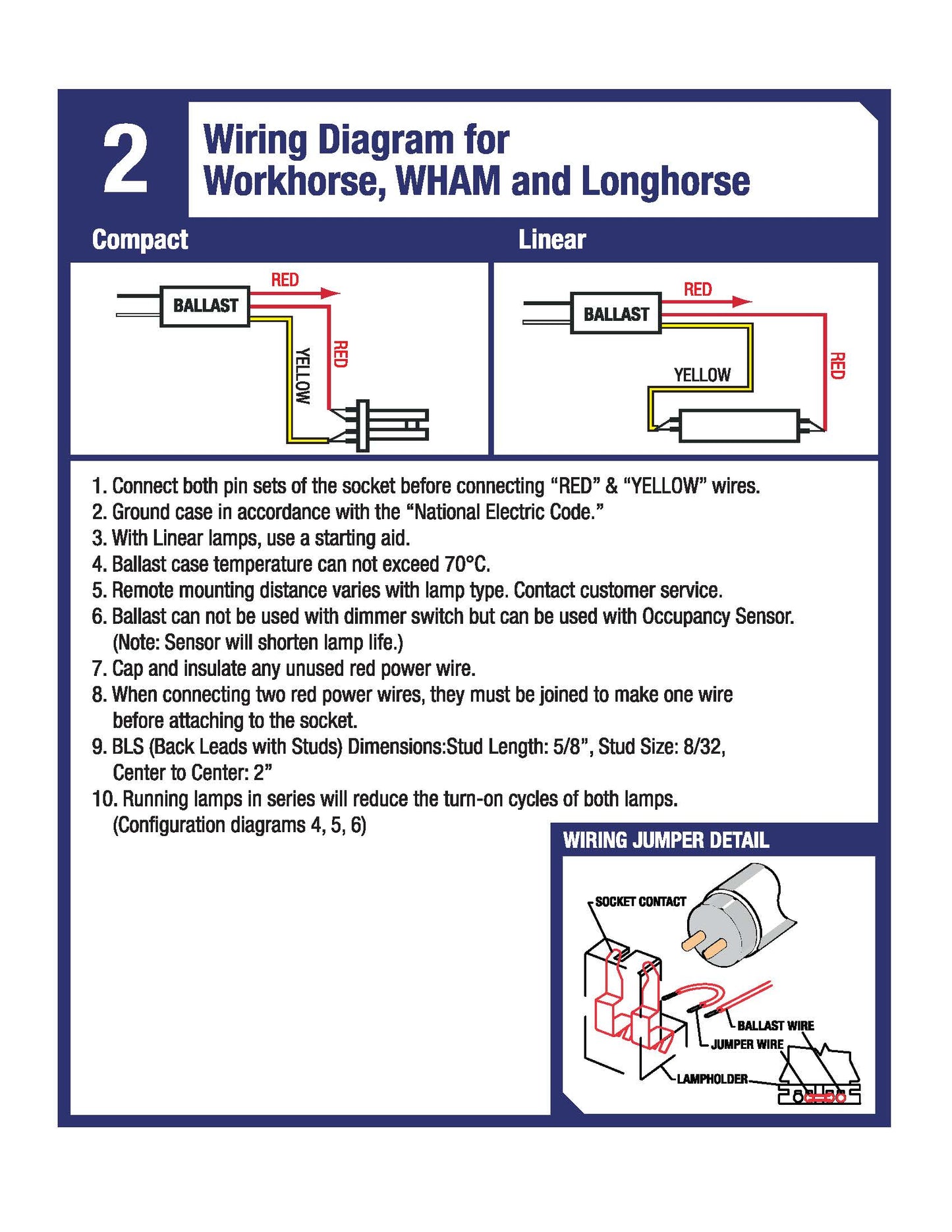 2

Wiring Diagram for Workhorse, WHAM and Longhorse

Compact

BALLAST

RED

RED

YELLOW

Linear

BALLAST

RED

YELLOW

RED

1. Connect both pin sets of the socket before connecting “RED” & “YELLOW” wires.
2. Ground case in accordance with the “National Electric Code.”
3. With Linear lamps, use a starting aid.
4. Ballast case temperature can not exceed 70°C.
5. Remote mounting distance varies with lamp type. Contact customer service.
6. Ballast can not be used with dimmer switch but can be used with Occupancy Sensor. (Note: Sensor will shorten lamp life.)
7. Cap and insulate any unused red power wire.
8. When connecting two red power wires, they must be joined to make one wire before attaching to the socket.
9. BLS (Back Leads with Studs) Dimensions:Stud Length: 5/8”, Stud Size: 8/32, Center to Center: 2”
10. Running lamps in series will reduce the turn-on cycles of both lamps. (Configuration diagrams 4, 5, 6)

WIRING JUMPER DETAIL

SOCKET CONTACT

BALLAST WIRE

JUMPER WIRE

LAMPHOLDER