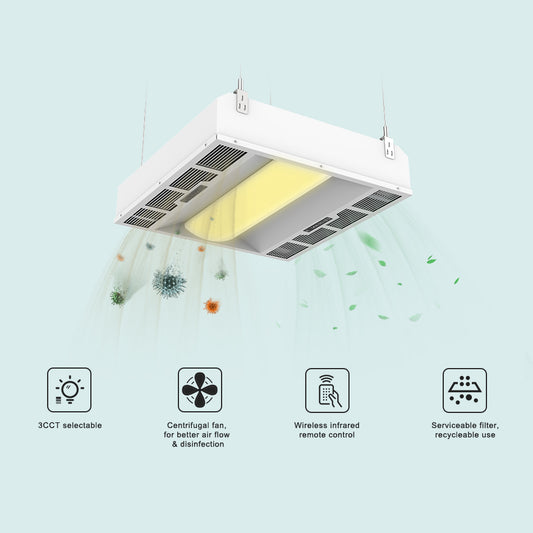 3CCT selectable

Centrifugal fan, for better air flow & disinfection

Wireless infrared remote control

Serviceable filter, recycleable use