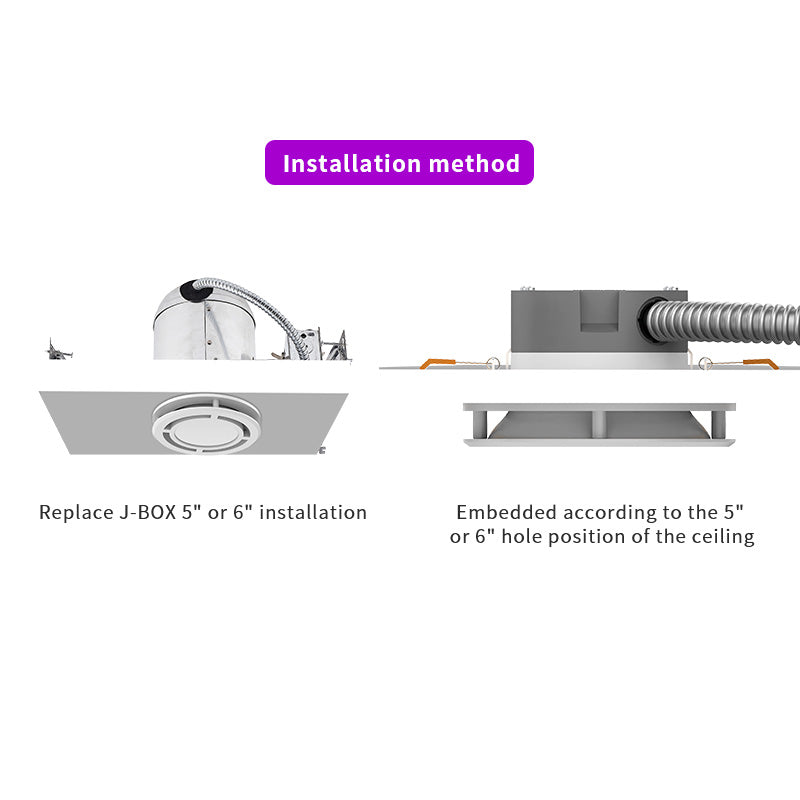 Installation method

Replace J-BOX 5" or 6" installation

Embedded according to the 5" or 6" hole position of the ceiling