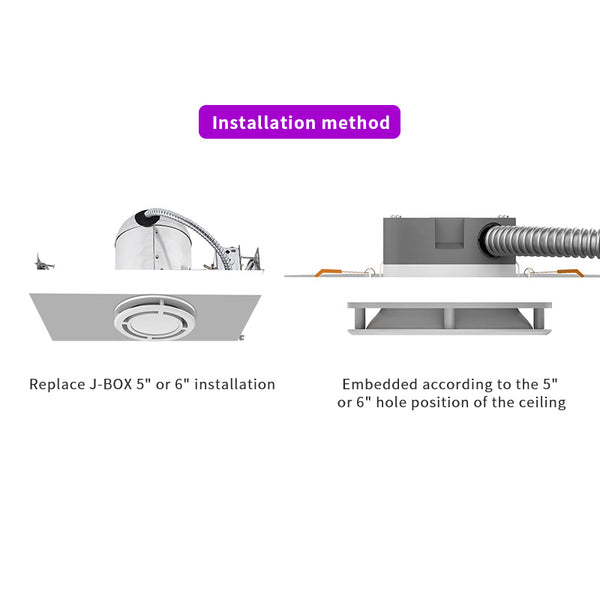 Installation method

Replace J-BOX 5" or 6" installation

Embedded according to the 5" or 6" hole position of the ceiling