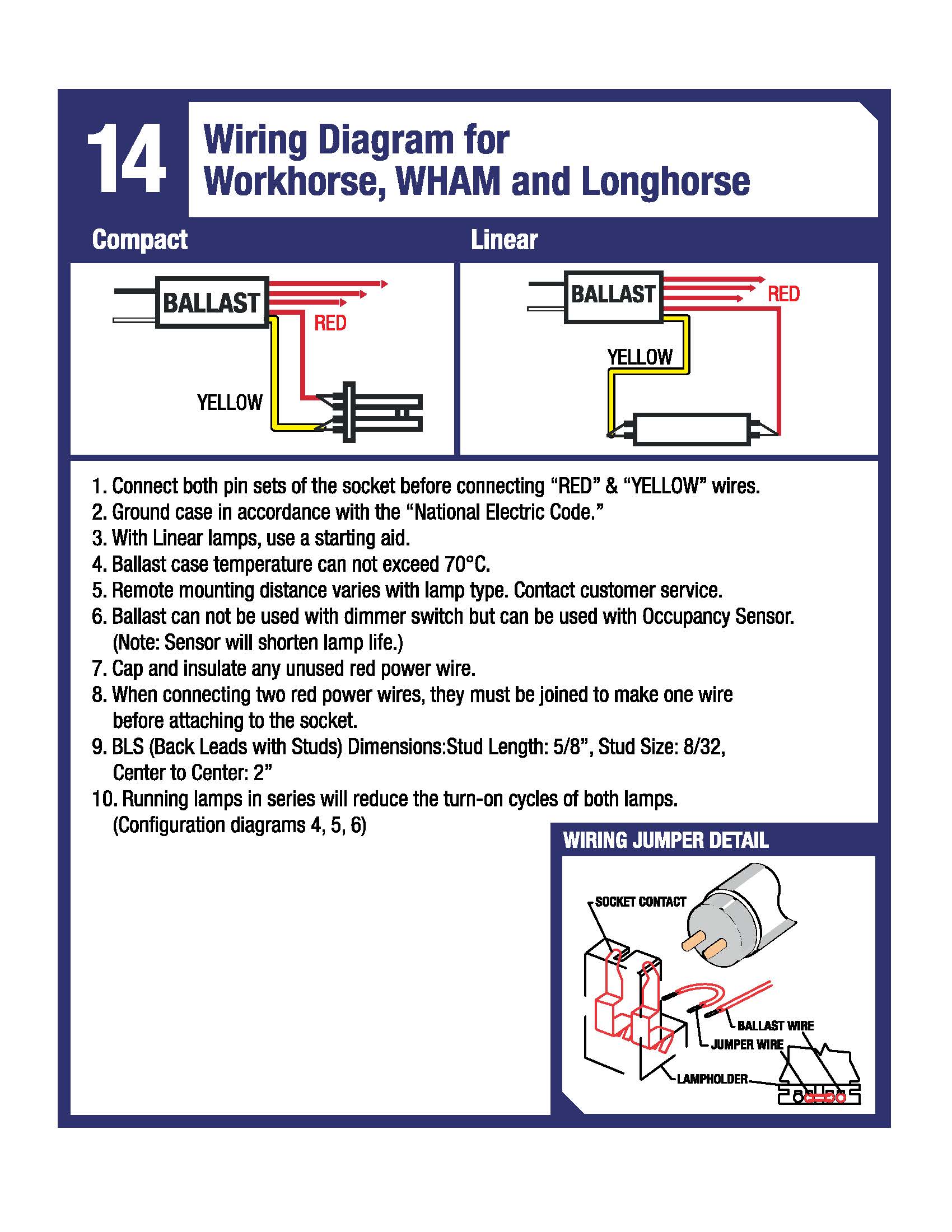 14

Wiring Diagram for Workhorse, WHAM and Longhorse

Compact

BALLAST

RED

YELLOW

Linear

BALLAST

RED

YELLOW

1. Connect both pin sets of the socket before connecting “RED” & “YELLOW” wires.
2. Ground case in accordance with the “National Electric Code.”
3. With Linear lamps, use a starting aid.
4. Ballast case temperature can not exceed 70°C.
5. Remote mounting distance varies with lamp type. Contact customer service.
6. Ballast can not be used with dimmer switch but can be used with Occupancy Sensor. (Note: Sensor will shorten lamp life.)
7. Cap and insulate any unused red power wire.
8. When connecting two red power wires, they must be joined to make one wire before attaching to the socket.
9. BLS (Back Leads with Studs) Dimensions:Stud Length: 5/8”, Stud Size: 8/32, Center to Center: 2”
10. Running lamps in series will reduce the turn-on cycles of both lamps. (Configuration diagrams 4, 5, 6)

WIRING JUMPER DETAIL

SOCKET CONTACT

BALLAST WIRE

JUMPER WIRE

LAMPHOLDER